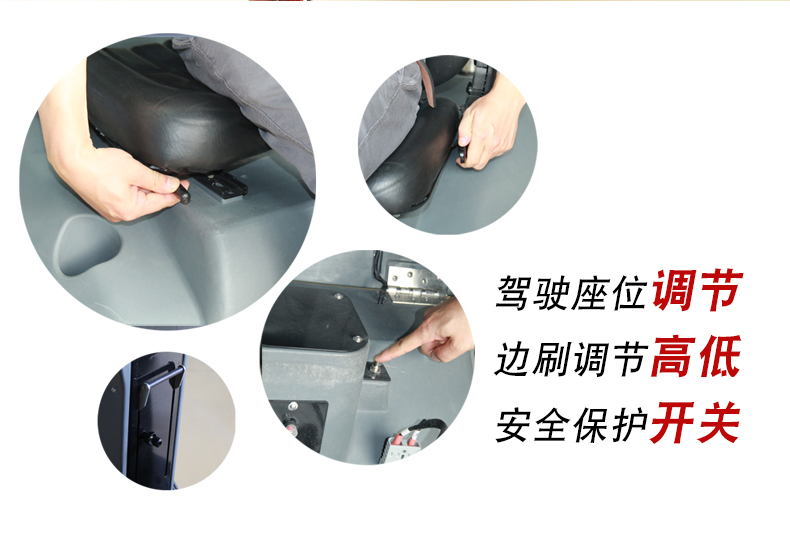 驾驶座位调节
边刷调节高低
安全保护开关